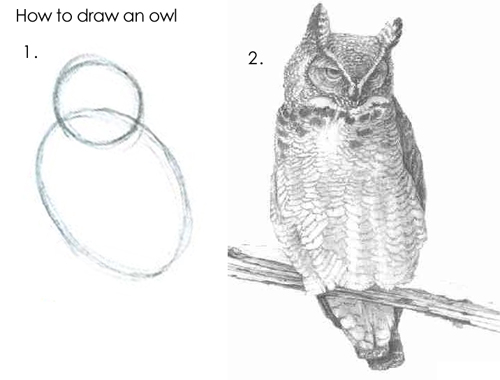 How to draw an owl

1.

2.