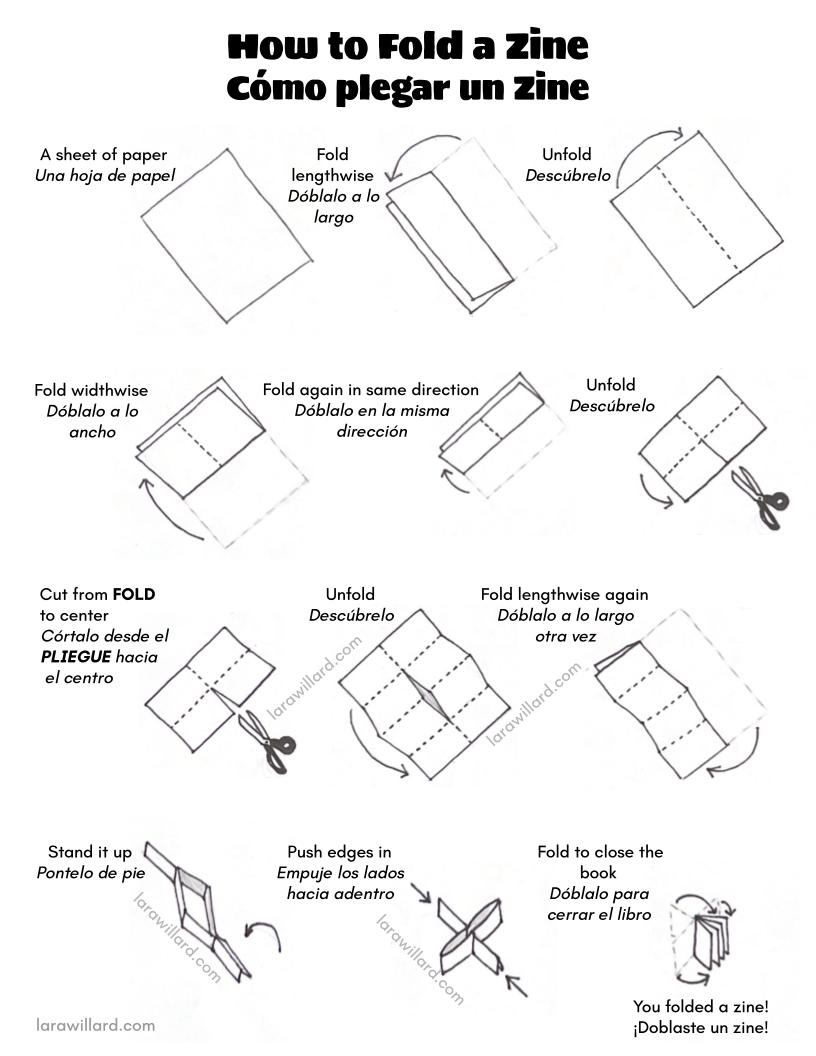 How to Fold a Zine
Cómo plegar un Zine

A sheet of paper
Una hoja de papel

Fold lengthwise
Dóblalo a lo largo

Unfold
Descúbrelo

Fold widthwise
Dóblalo a lo ancho

Fold again in same direction
Dóblalo en la misma dirección

Unfold
Descúbrelo

Cut from FOLD to center
Córtalo desde el PLIEGUE hacia el centro

larawillard.com

Unfold
Descúbrelo

larawillard.com

Fold lengthwise again
Dóblalo a lo largo otra vez

Stand it up
Pontelo de pie

larawillard.com

Push edges in
Empuje los lados hacia adentro

larawillard.com

Fold to close the book
Dóblalo para cerrar el libro

You folded a zine!
¡Doblaste un zine!

larawillard.com